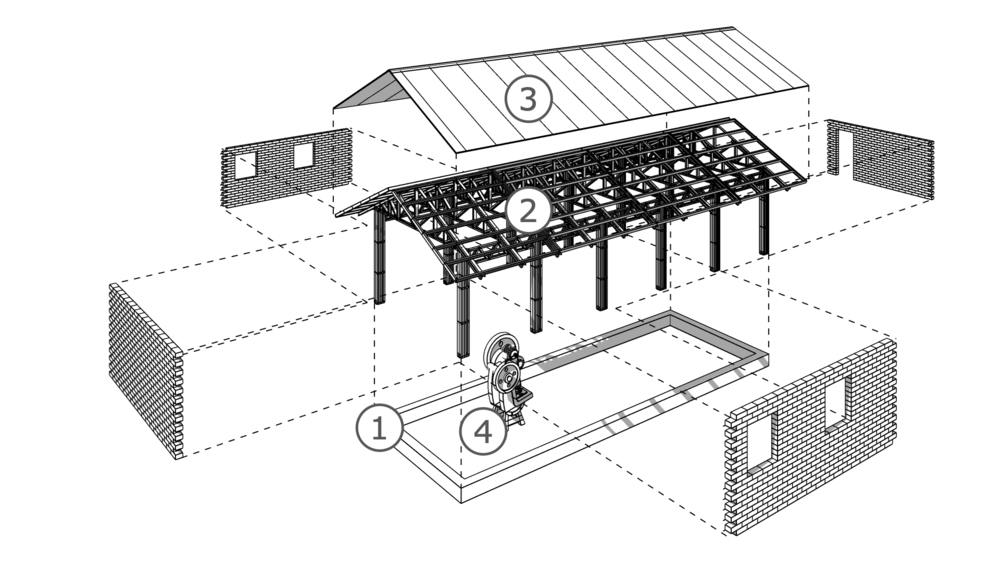 3

2

1

4